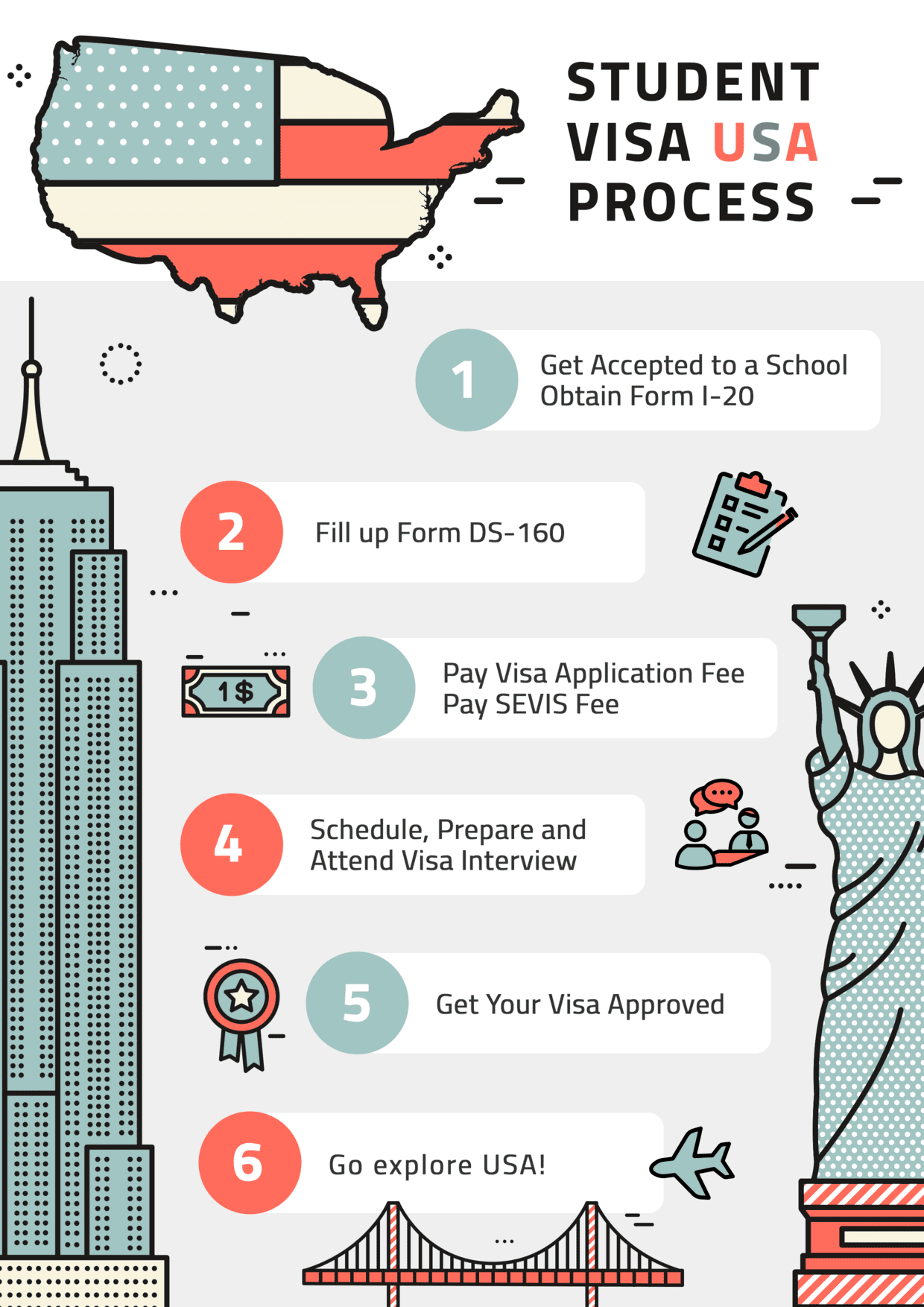 STUDENT VISA USA PROCESS

1 Get Accepted to a School Obtain Form I-20

2 Fill up Form DS-160

1$

3 Pay Visa Application Fee Pay SEVIS Fee

4 Schedule, Prepare and Attend Visa Interview

5 Get Your Visa Approved

6 Go explore USA!